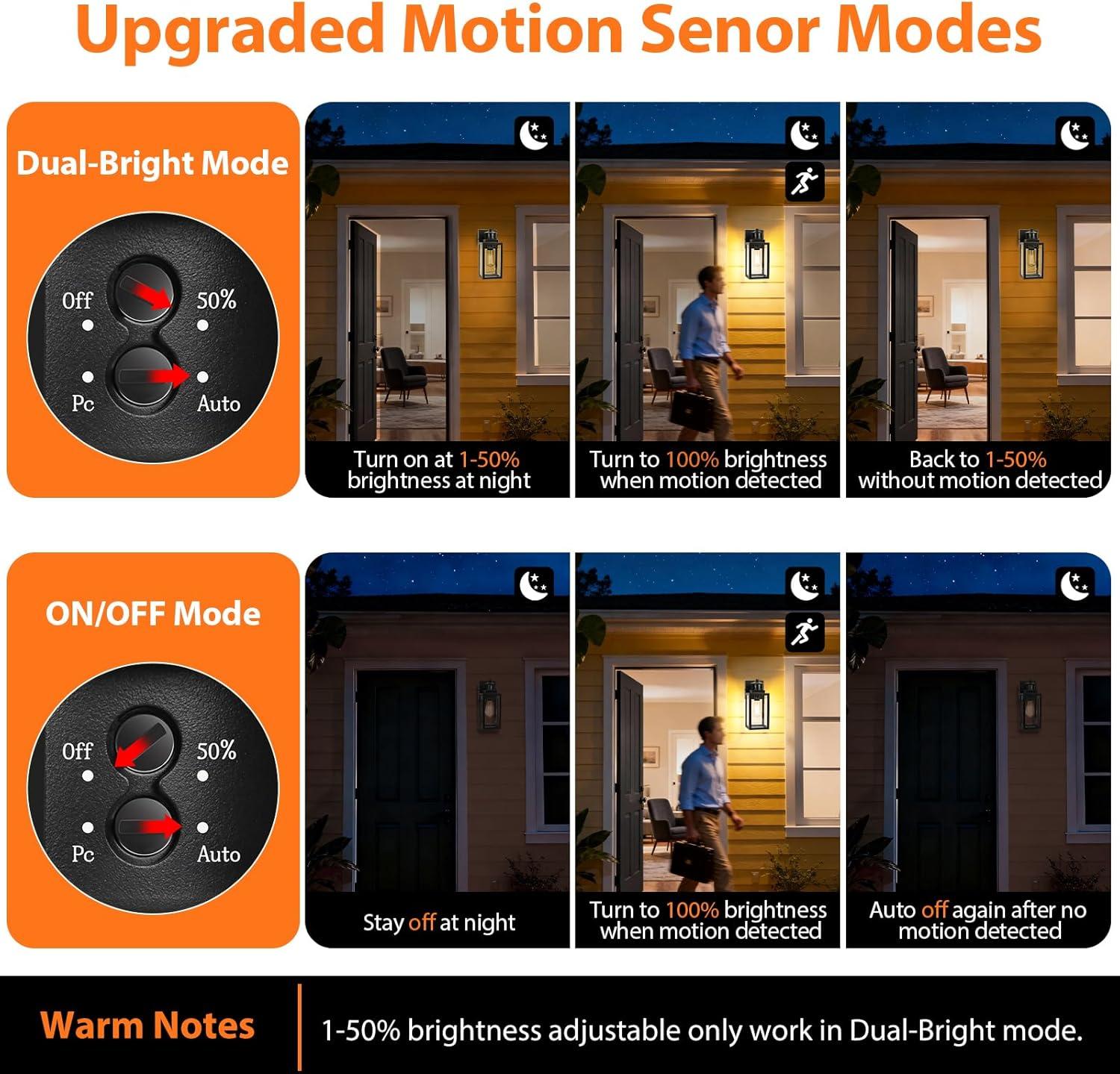 Upgraded Motion Senor Modes

Dual-Bright Mode

Off 50%

Pc Auto

Turn on at 1-50% brightness at night

Turn to 100% brightness when motion detected

Back to 1-50% without motion detected

ON/OFF Mode

Off 50%

Pc Auto

Stay off at night

Turn to 100% brightness when motion detected

Auto off again after no motion detected

Warm Notes

1-50% brightness adjustable only work in Dual-Bright mode.