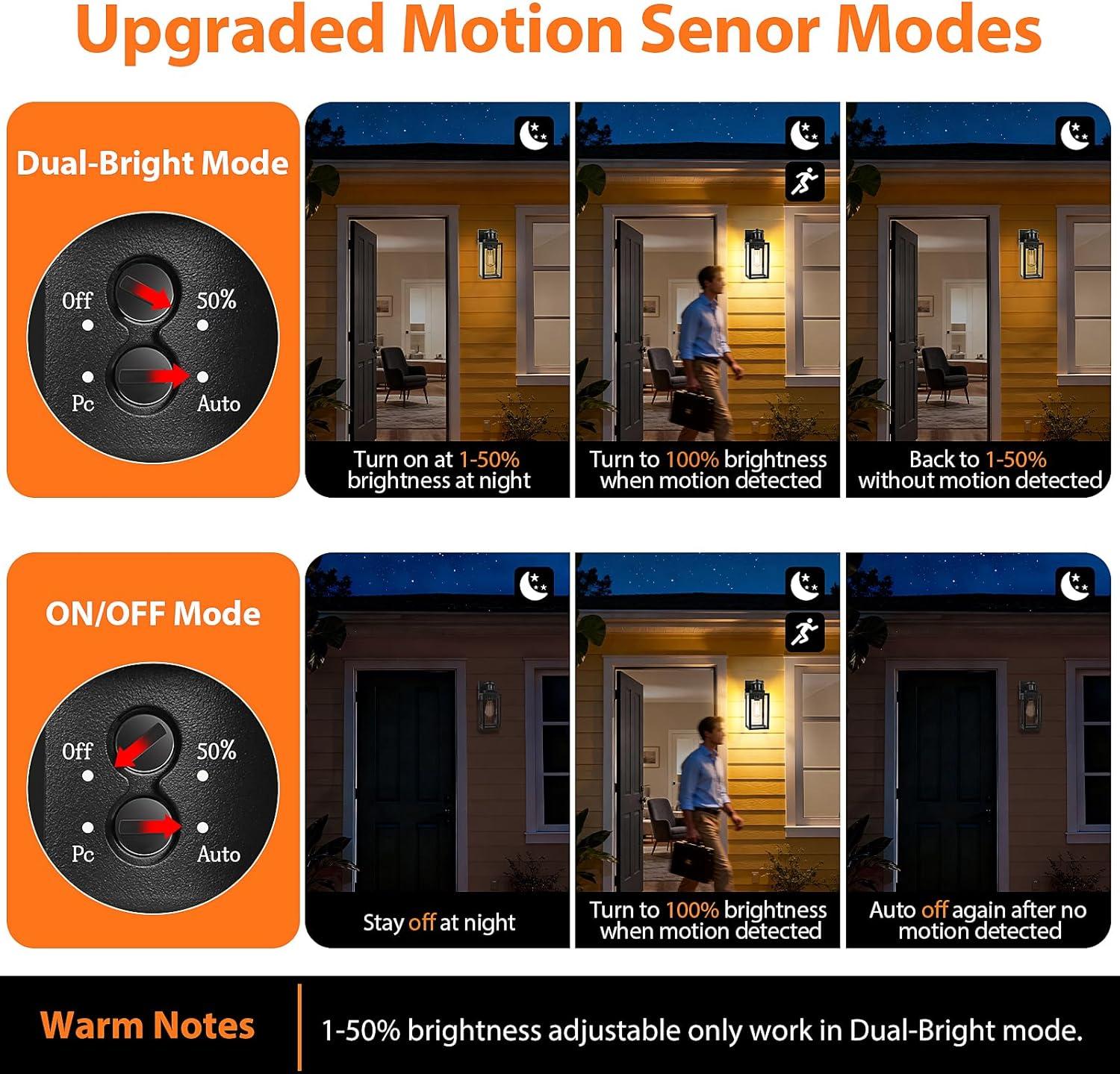 Upgraded Motion Senor Modes

Dual-Bright Mode

Off 50%

Pc Auto

Turn on at 1-50% brightness at night

Turn to 100% brightness when motion detected

Back to 1-50% without motion detected

ON/OFF Mode

Off 50%

Pc Auto

Stay off at night

Turn to 100% brightness when motion detected

Auto off again after no motion detected

Warm Notes

1-50% brightness adjustable only work in Dual-Bright mode.